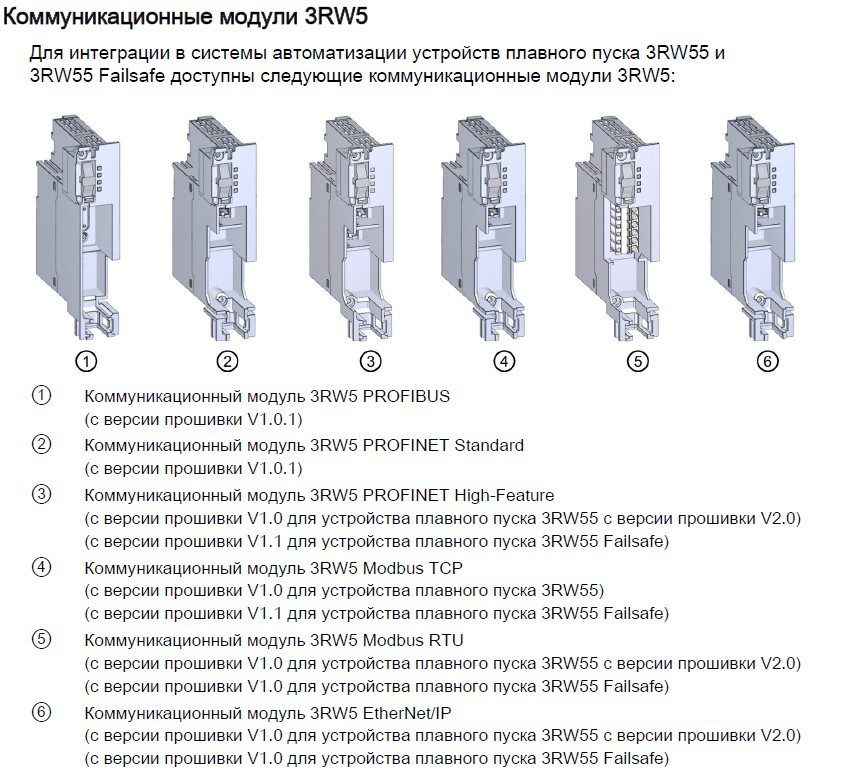 Коммуникационные модули 3RW5

Для интеграции в системы автоматизации устройств плавного пуска 3RW55 и 3RW55 Failsafe доступны следующие коммуникационные модули 3RW5:

① ② ③ ④ ⑤ ⑥

① Коммуникационный модуль 3RW5 PROFIBUS
(с версии прошивки V1.0.1)

② Коммуникационный модуль 3RW5 PROFINET Standard
(с версии прошивки V1.0.1)

③ Коммуникационный модуль 3RW5 PROFINET High-Feature
(с версии прошивки V1.0 для устройства плавного пуска 3RW55 с версии прошивки V2.0)
(с версии прошивки V1.1 для устройства плавного пуска 3RW55 Failsafe)

④ Коммуникационный модуль 3RW5 Modbus TCP
(с версии прошивки V1.0 для устройства плавного пуска 3RW55)
(с версии прошивки V1.1 для устройства плавного пуска 3RW55 Failsafe)

⑤ Коммуникационный модуль 3RW5 Modbus RTU
(с версии прошивки V1.0 для устройства плавного пуска 3RW55 с версии прошивки V2.0)
(с версии прошивки V1.0 для устройства плавного пуска 3RW55 Failsafe)

⑥ Коммуникационный модуль 3RW5 EtherNet/IP
(с версии прошивки V1.0 для устройства плавного пуска 3RW55 с версии прошивки V2.0)
(с версии прошивки V1.0 для устройства плавного пуска 3RW55 Failsafe)